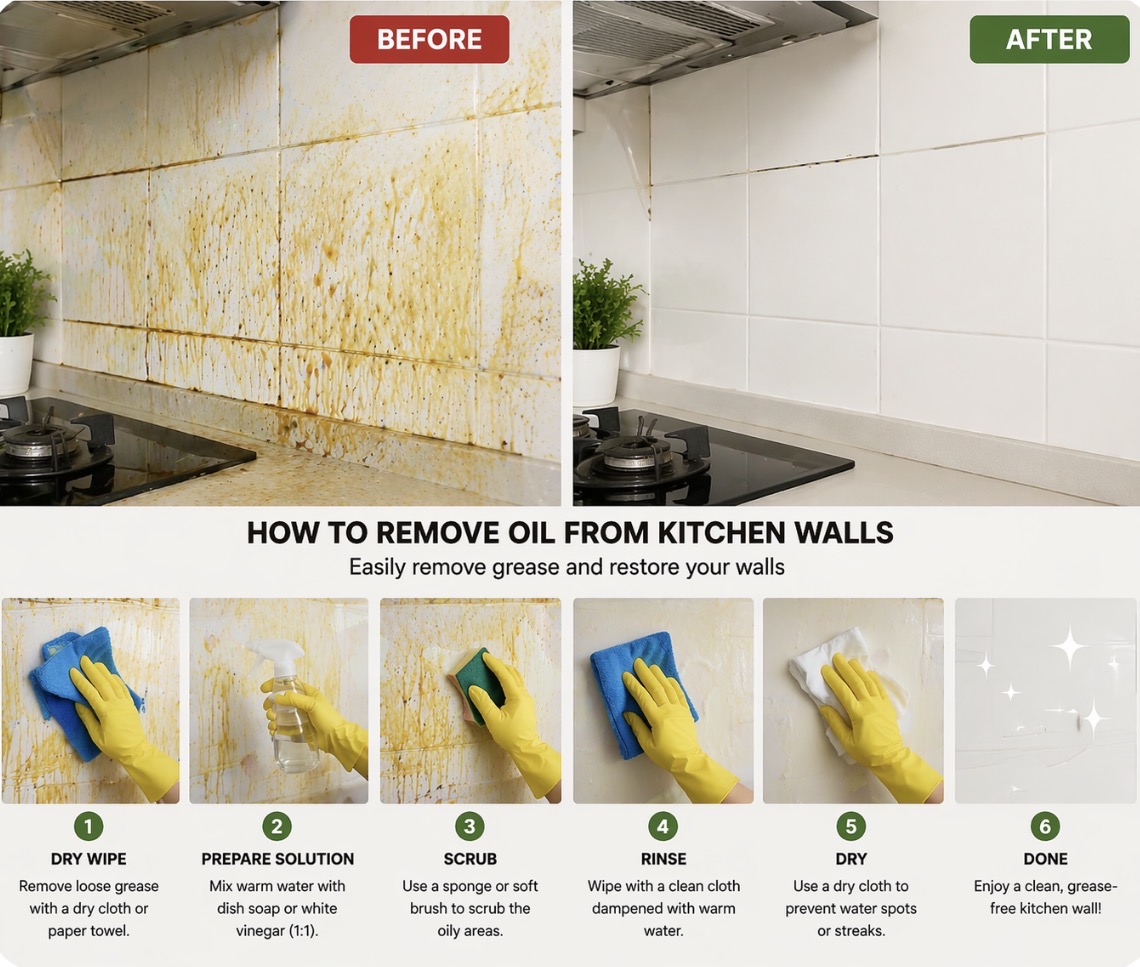 BEFORE

AFTER

HOW TO REMOVE OIL FROM KITCHEN WALLS

Easily remove grease and restore your walls

1
DRY WIPE
Remove loose grease with a dry cloth or paper towel.

2
PREPARE SOLUTION
Mix warm water with dish soap or white vinegar (1:1).

3
SCRUB
Use a sponge or soft brush to scrub the oily areas.

4
RINSE
Wipe with a clean cloth dampened with warm water.

5
DRY
Use a dry cloth to prevent water spots or streaks.

6
DONE
Enjoy a clean, grease-free kitchen wall!